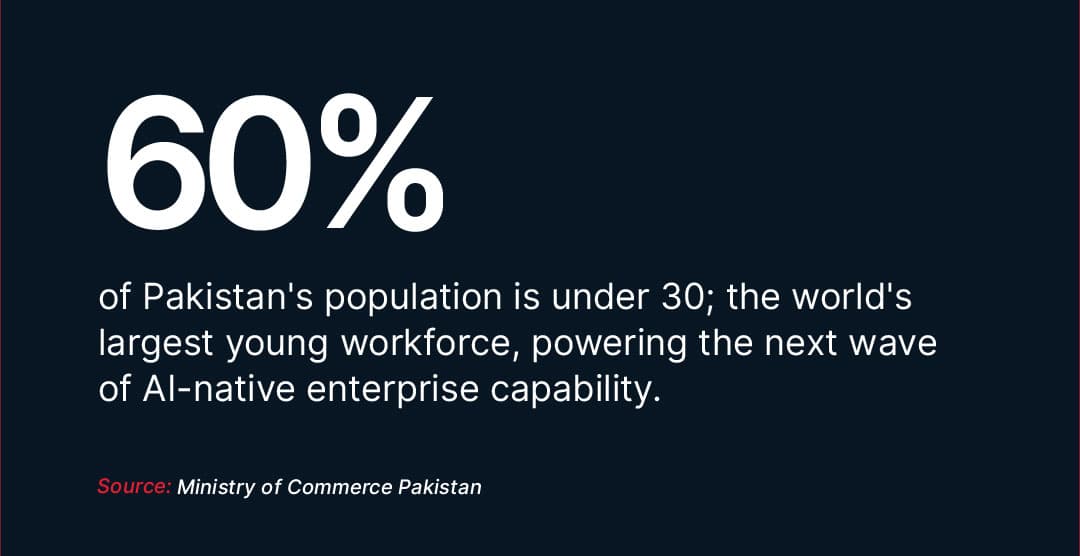 60%

of Pakistan's population is under 30; the world's largest young workforce, powering the next wave of AI-native enterprise capability.

Source: Ministry of Commerce Pakistan